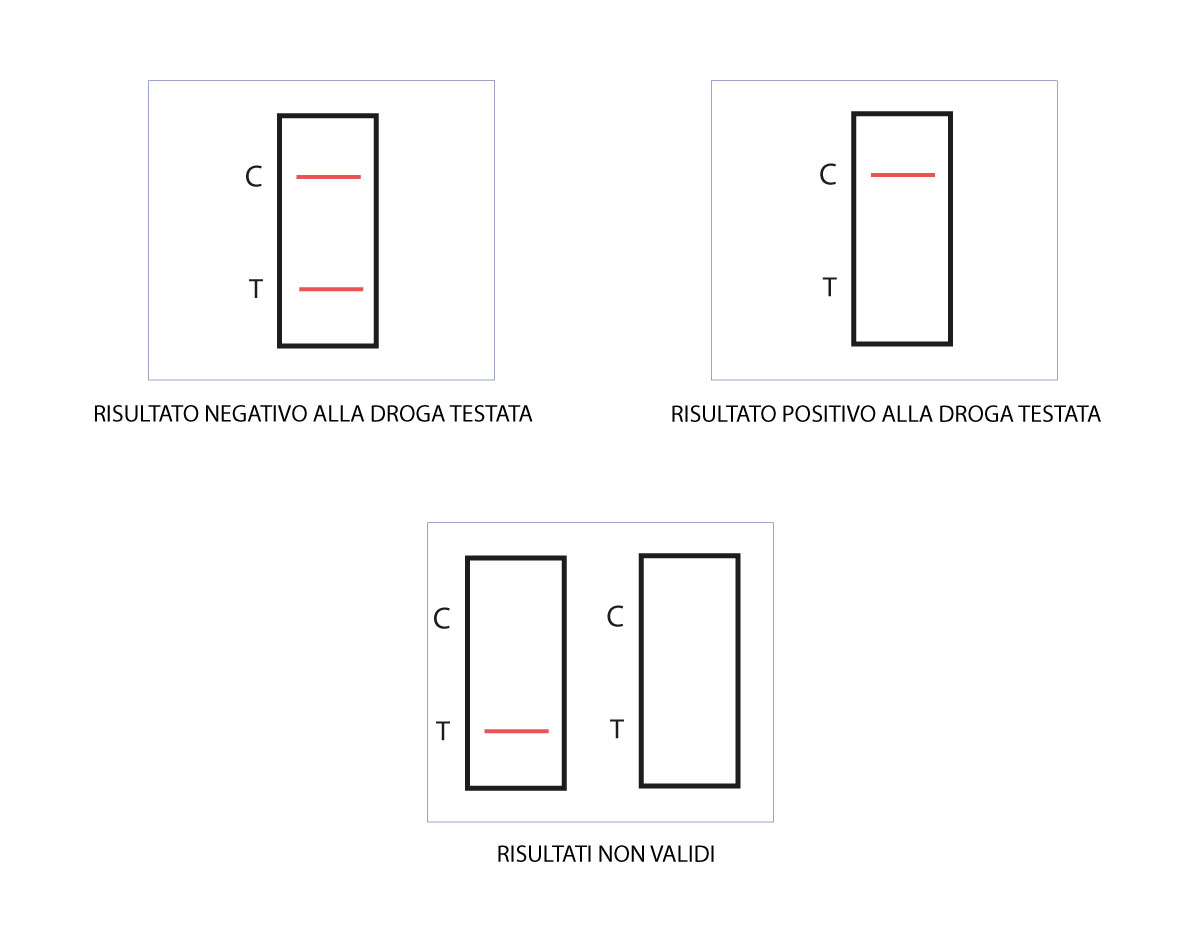 C

T

RISULTATO NEGATIVO ALLA DROGA TESTATA

C

T

RISULTATO POSITIVO ALLA DROGA TESTATA

C

T

C

T

RISULTATI NON VALIDI