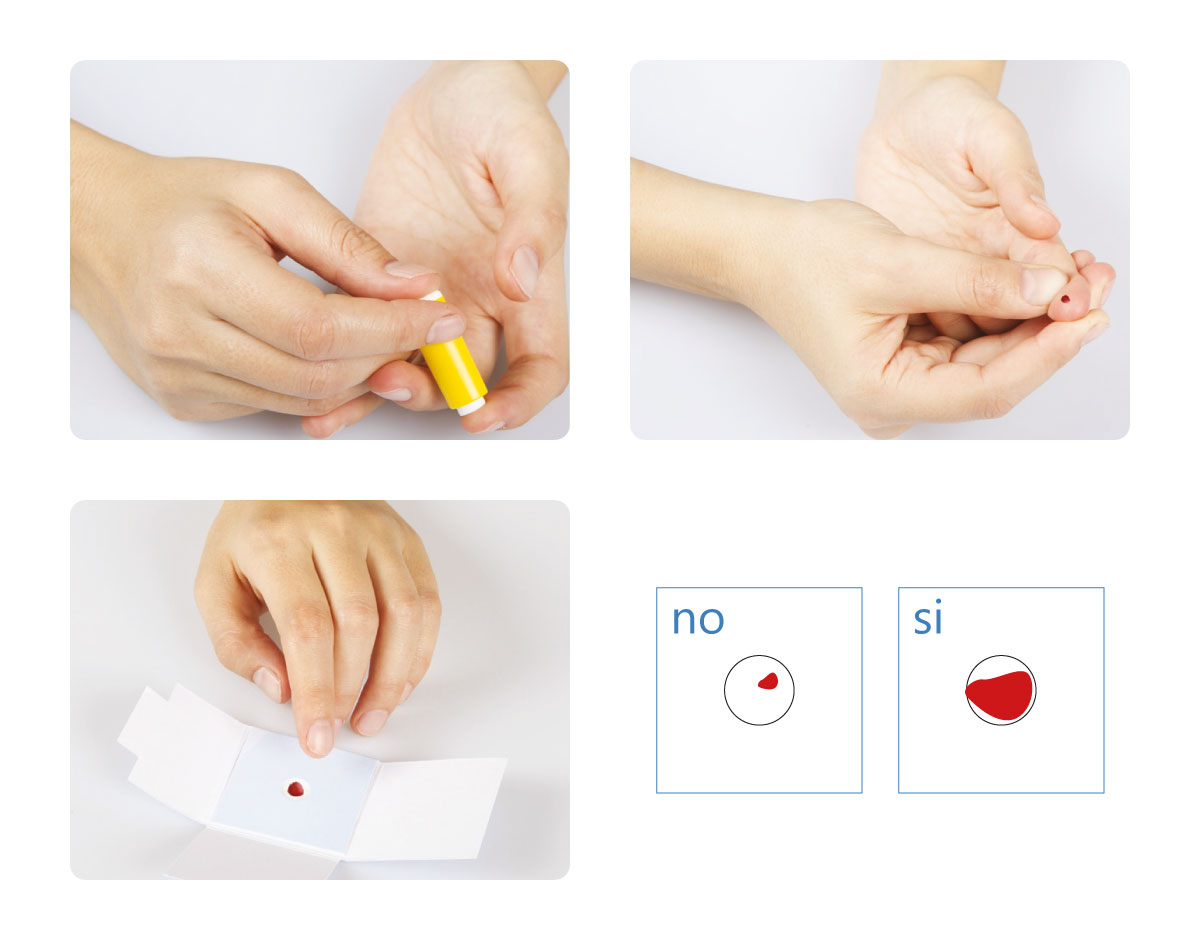 no

si